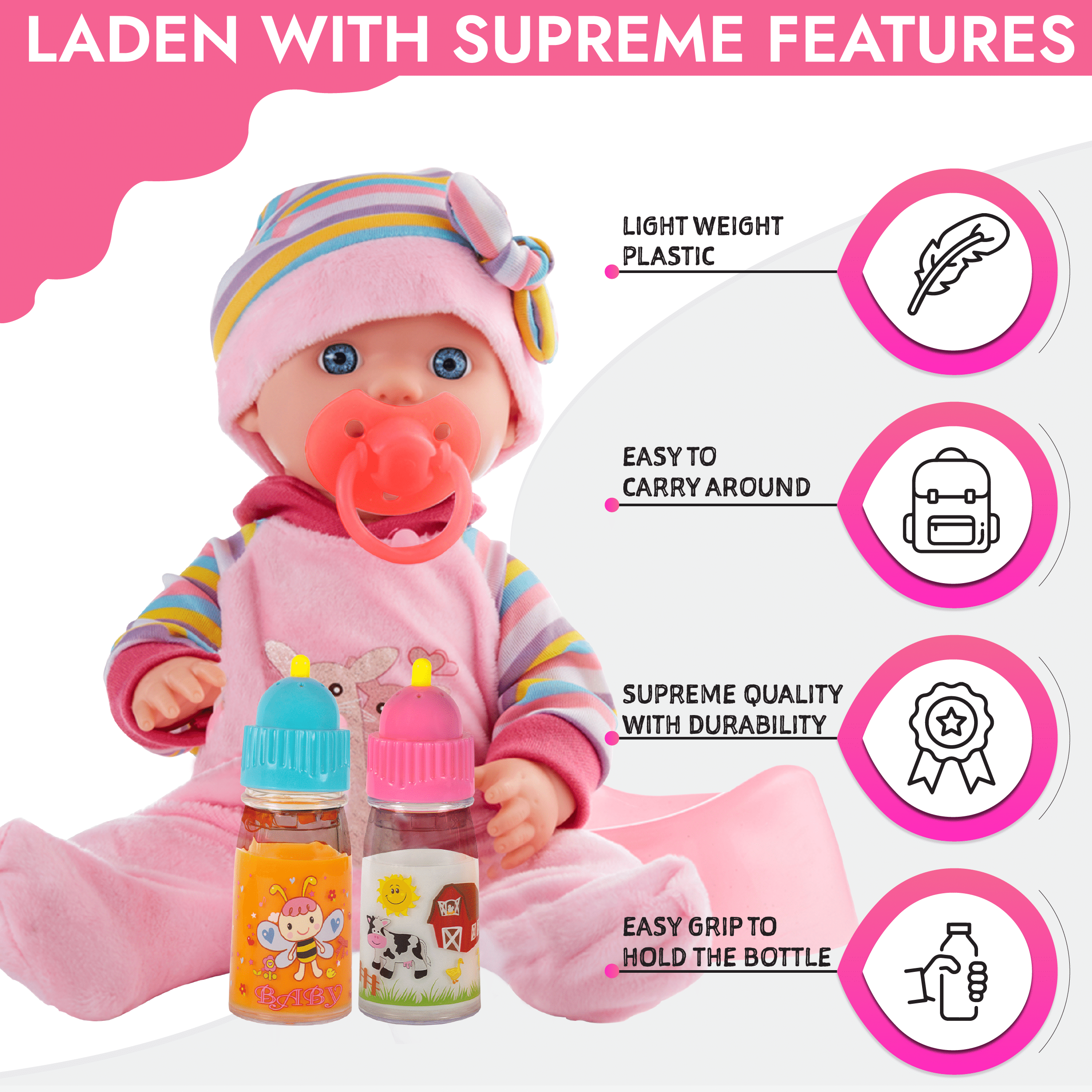 LADEN WITH SUPREME FEATURES

LIGHT WEIGHT PLASTIC

EASY TO CARRY AROUND

SUPREME QUALITY WITH DURABILITY

EASY GRIP TO HOLD THE BOTTLE

BABY